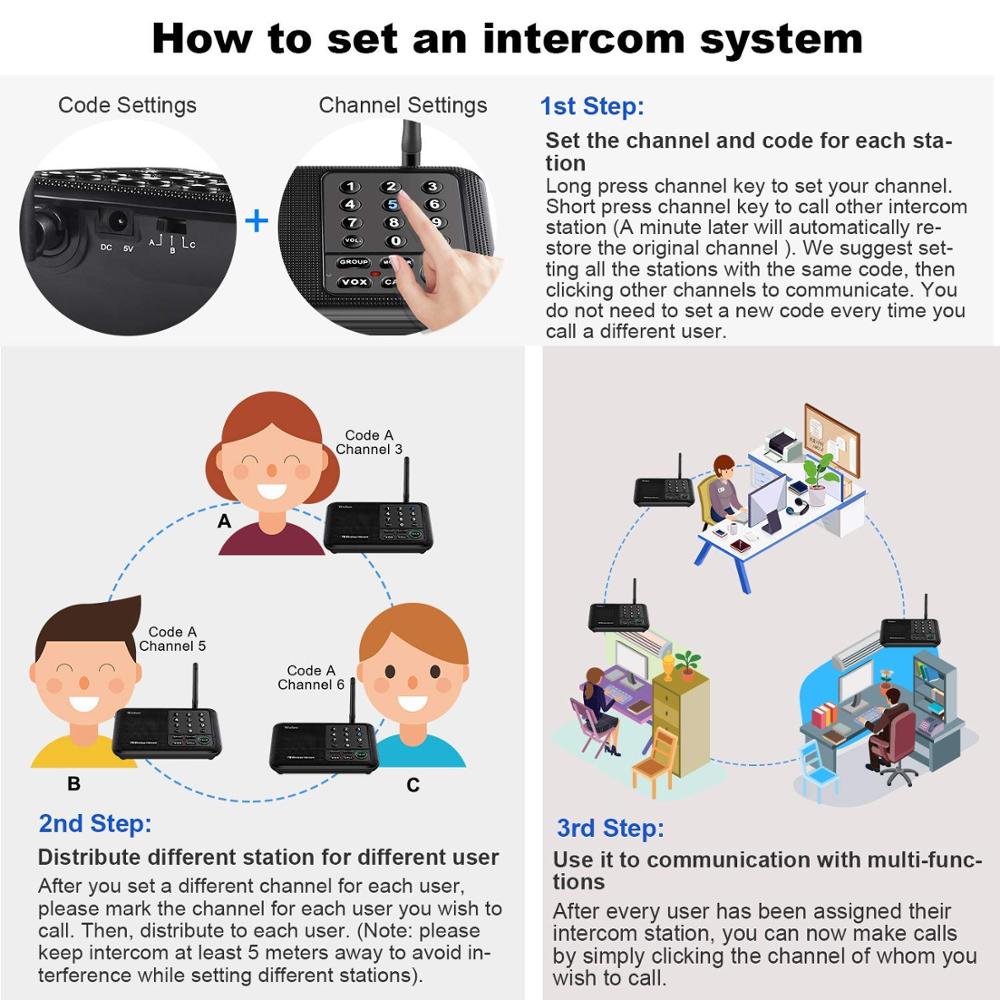 How to set an intercom system

Code Settings

DC 5V

A B C

+

Channel Settings

1 2 3
4 5 6
7 8 9
VOL 0
GROUP
VOX CA

1st Step:

Set the channel and code for each station

Long press channel key to set your channel. Short press channel key to call other intercom station (A minute later will automatically restore the original channel ). We suggest setting all the stations with the same code, then clicking other channels to communicate. You do not need to set a new code every time you call a different user.

Code A
Channel 3

A

Code A
Channel 5

B

Code A
Channel 6

C

2nd Step:

Distribute different station for different user

After you set a different channel for each user, please mark the channel for each user you wish to call. Then, distribute to each user. (Note: please keep intercom at least 5 meters away to avoid interference while setting different stations).

3rd Step:

Use it to communication with multi-functions

After every user has been assigned their intercom station, you can now make calls by simply clicking the channel of whom you wish to call.