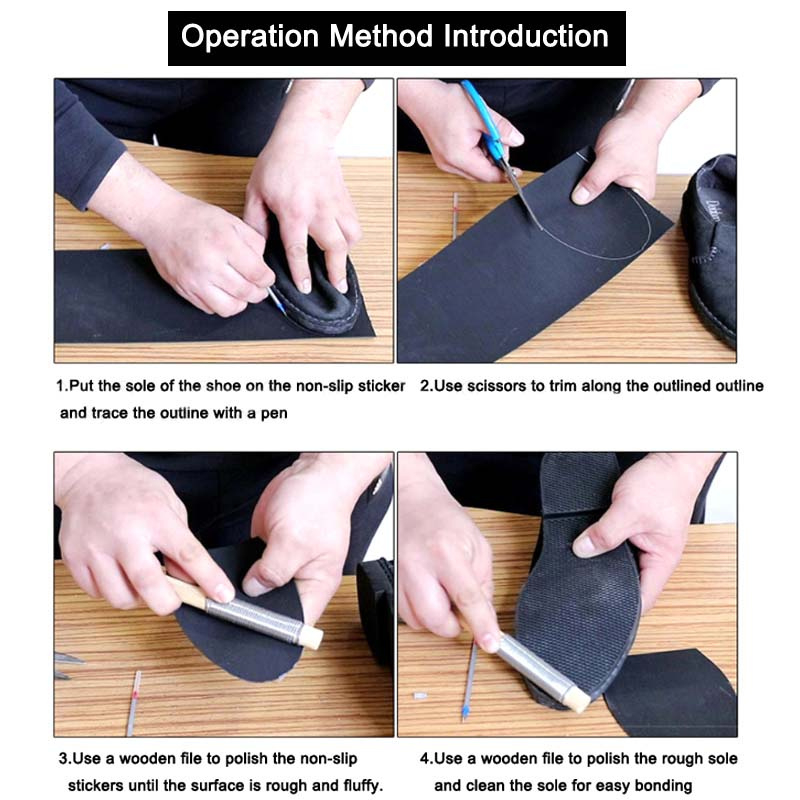 Operation Method Introduction

1.Put the sole of the shoe on the non-slip sticker and trace the outline with a pen

2.Use scissors to trim along the outlined outline

3.Use a wooden file to polish the non-slip stickers until the surface is rough and fluffy.

4.Use a wooden file to polish the rough sole and clean the sole for easy bonding