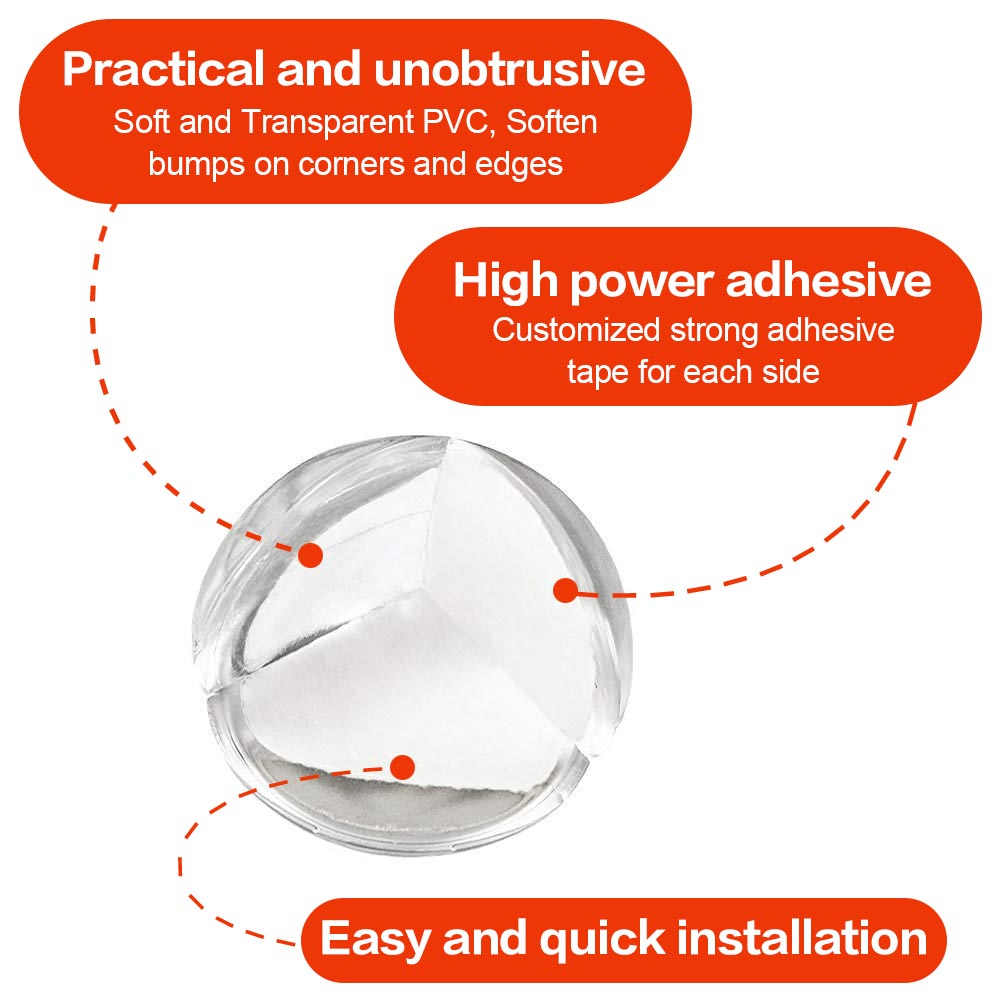 Practical and unobtrusive
Soft and Transparent PVC, Soften bumps on corners and edges

High power adhesive
Customized strong adhesive tape for each side

Easy and quick installation