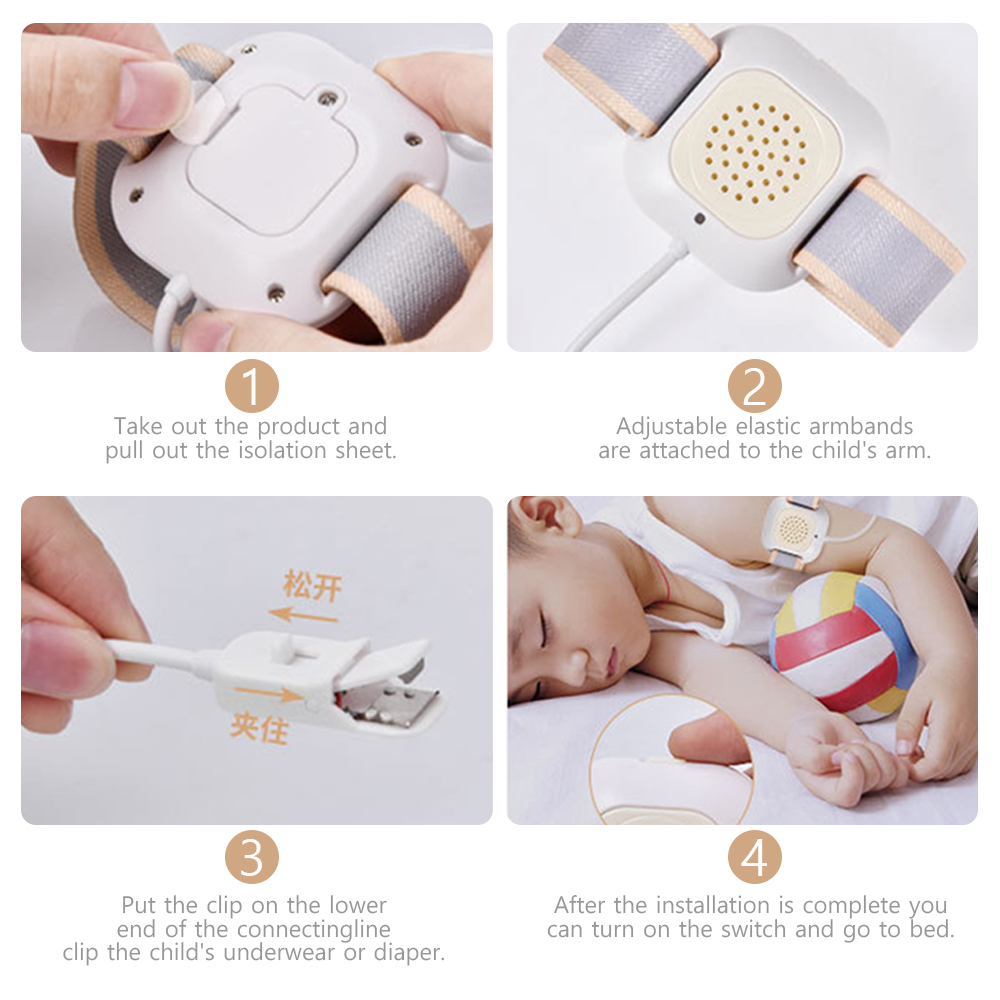 1
Take out the product and pull out the isolation sheet.

2
Adjustable elastic armbands are attached to the child's arm.

松开

夹住

3
Put the clip on the lower end of the connectingline clip the child's underwear or diaper.

4
After the installation is complete you can turn on the switch and go to bed.