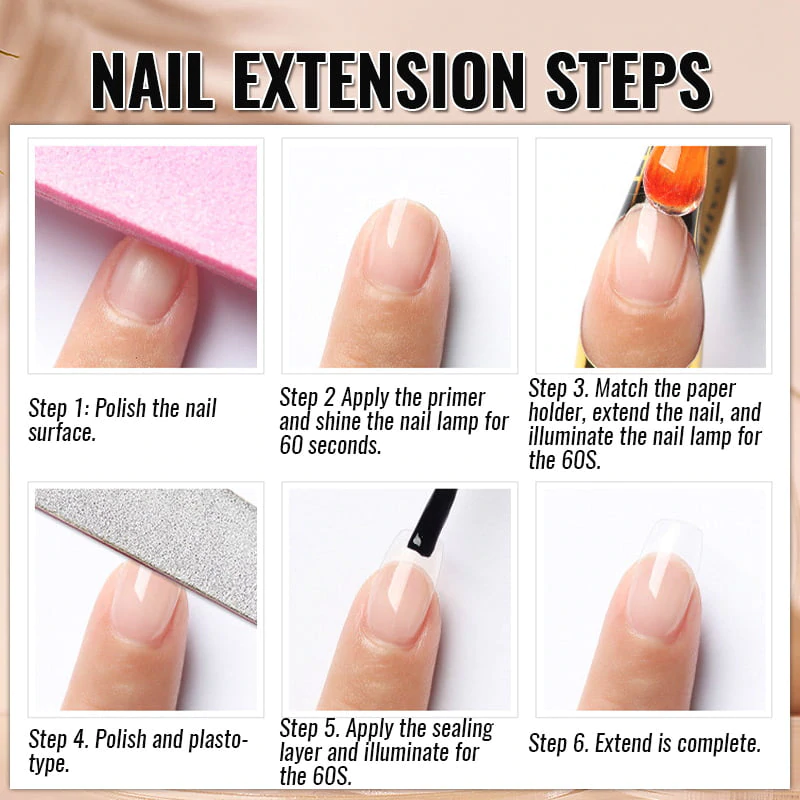 NAIL EXTENSION STEPS

Step 1: Polish the nail surface.

Step 2 Apply the primer and shine the nail lamp for 60 seconds.

Step 3. Match the paper holder, extend the nail, and illuminate the nail lamp for the 60S.

Step 4. Polish and plastotype.

Step 5. Apply the sealing layer and illuminate for the 60S.

Step 6. Extend is complete.