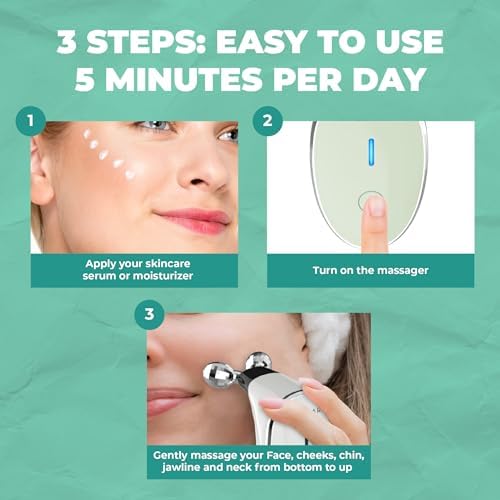 3 STEPS: EASY TO USE
5 MINUTES PER DAY

1

Apply your skincare serum or moisturizer

2

Turn on the massager

3

Gently massage your Face, cheeks, chin, jawline and neck from bottom to up