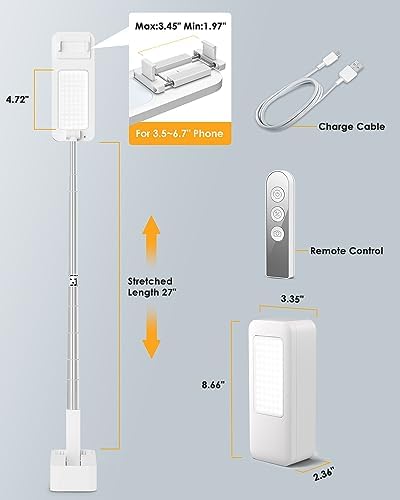 Max:3.45" Min:1.97"

4.72"

For 3.5~6.7" Phone

Charge Cable

Remote Control

Stretched Length 27"

3.35"

8.66"

2.36"