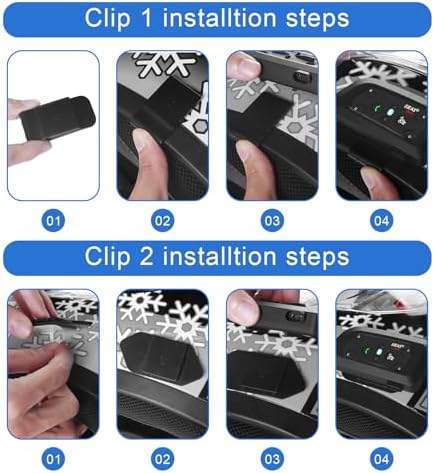 Clip 1 installtion steps

01 02 03 04

Clip 2 installtion steps

01 02 03 04