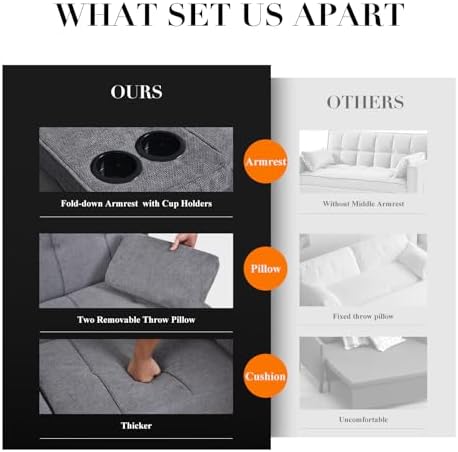 WHAT SET US APART

OURS

Fold-down Armrest with Cup Holders

Two Removable Throw Pillow

Thicker

Armrest

Pillow

Cushion

OTHERS

Without Middle Armrest

Fixed throw pillow

Uncomfortable